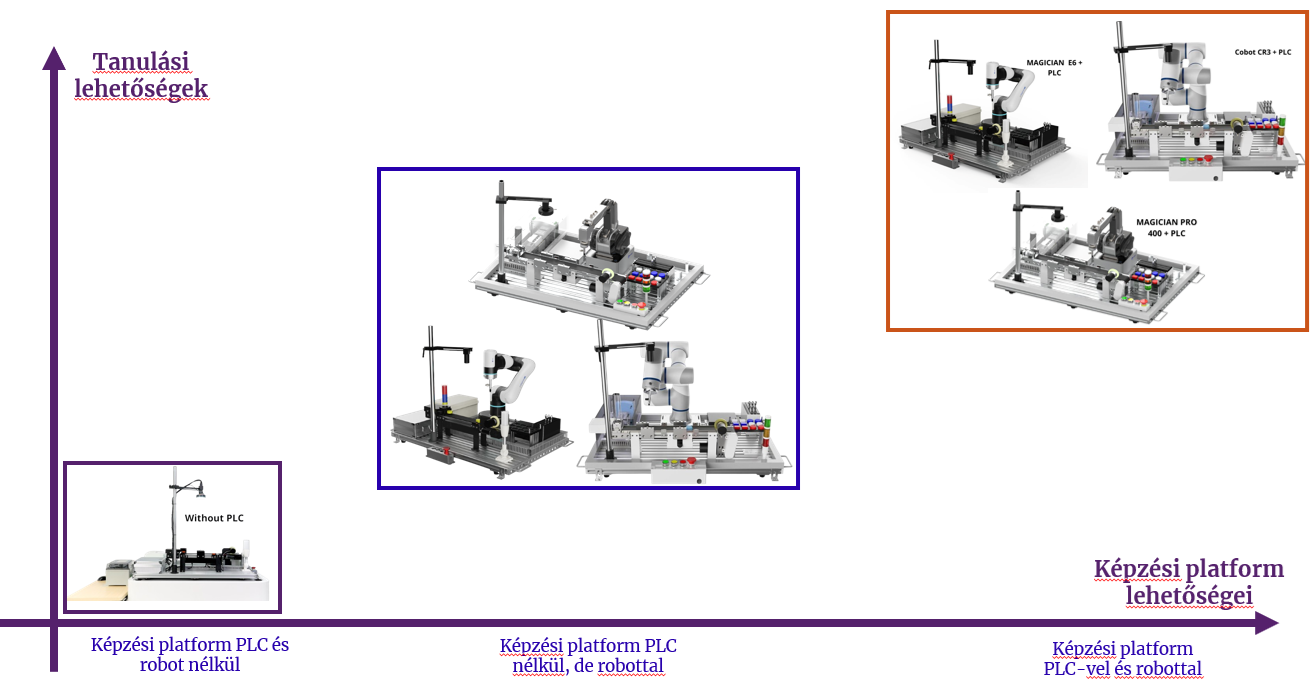 Tanulási lehetőségek

MAGICIAN E6 + PLC

Cobot CR3 + PLC

MAGICIAN PRO 400 + PLC

Without PLC

Képzési platform lehetőségei

Képzési platform PLC és robot nélkül

Képzési platform PLC nélkül, de robottal

Képzési platform PLC-vel és robottal