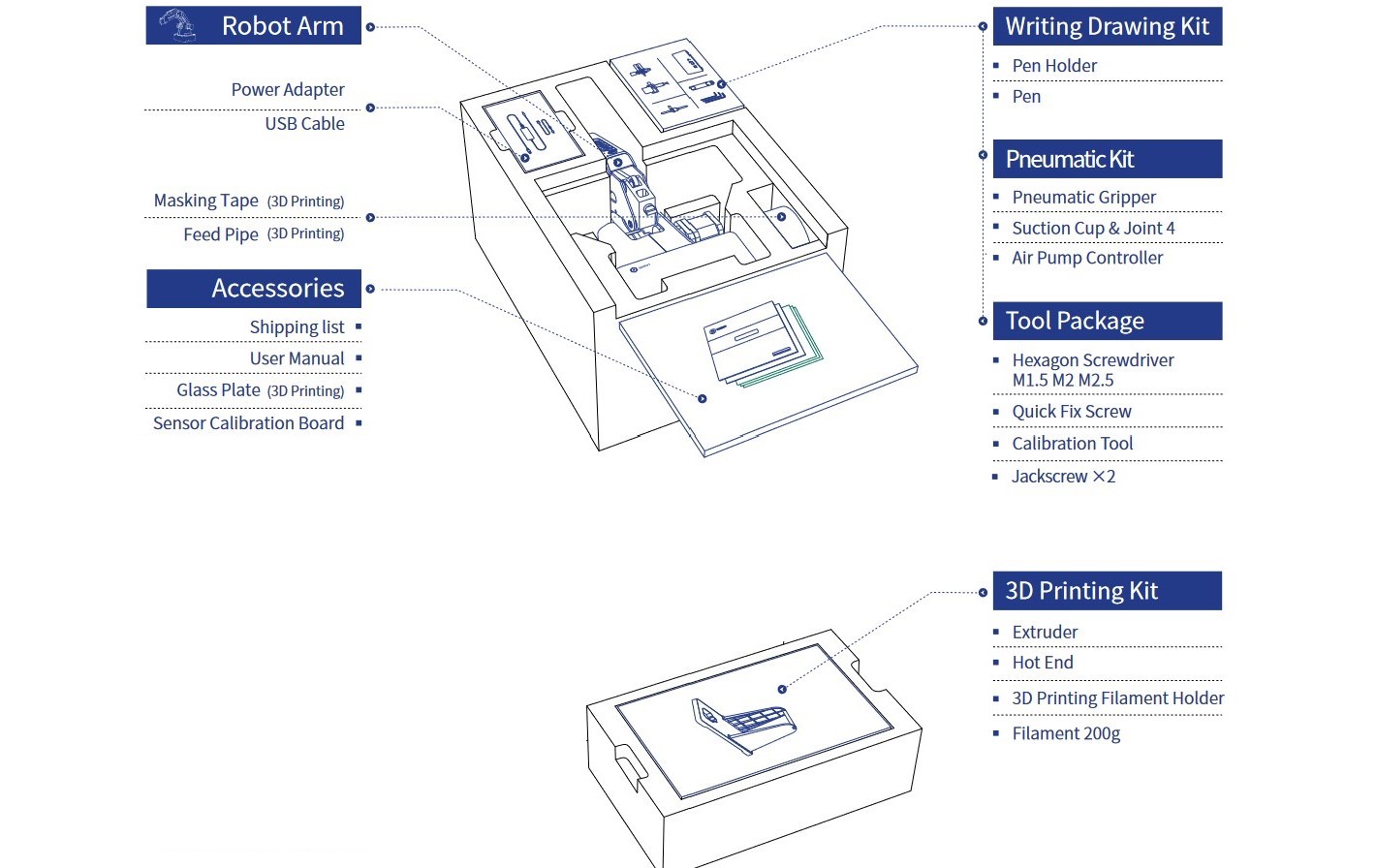 Robot Arm

Power Adapter
USB Cable

Masking Tape (3D Printing)
Feed Pipe (3D Printing)

Accessories
Shipping list
User Manual
Glass Plate (3D Printing)
Sensor Calibration Board

Writing Drawing Kit
Pen Holder
Pen

Pneumatic Kit
Pneumatic Gripper
Suction Cup & Joint 4
Air Pump Controller

Tool Package
Hexagon Screwdriver M1.5 M2 M2.5
Quick Fix Screw
Calibration Tool
Jackscrew ×2

3D Printing Kit
Extruder
Hot End
3D Printing Filament Holder
Filament 200g