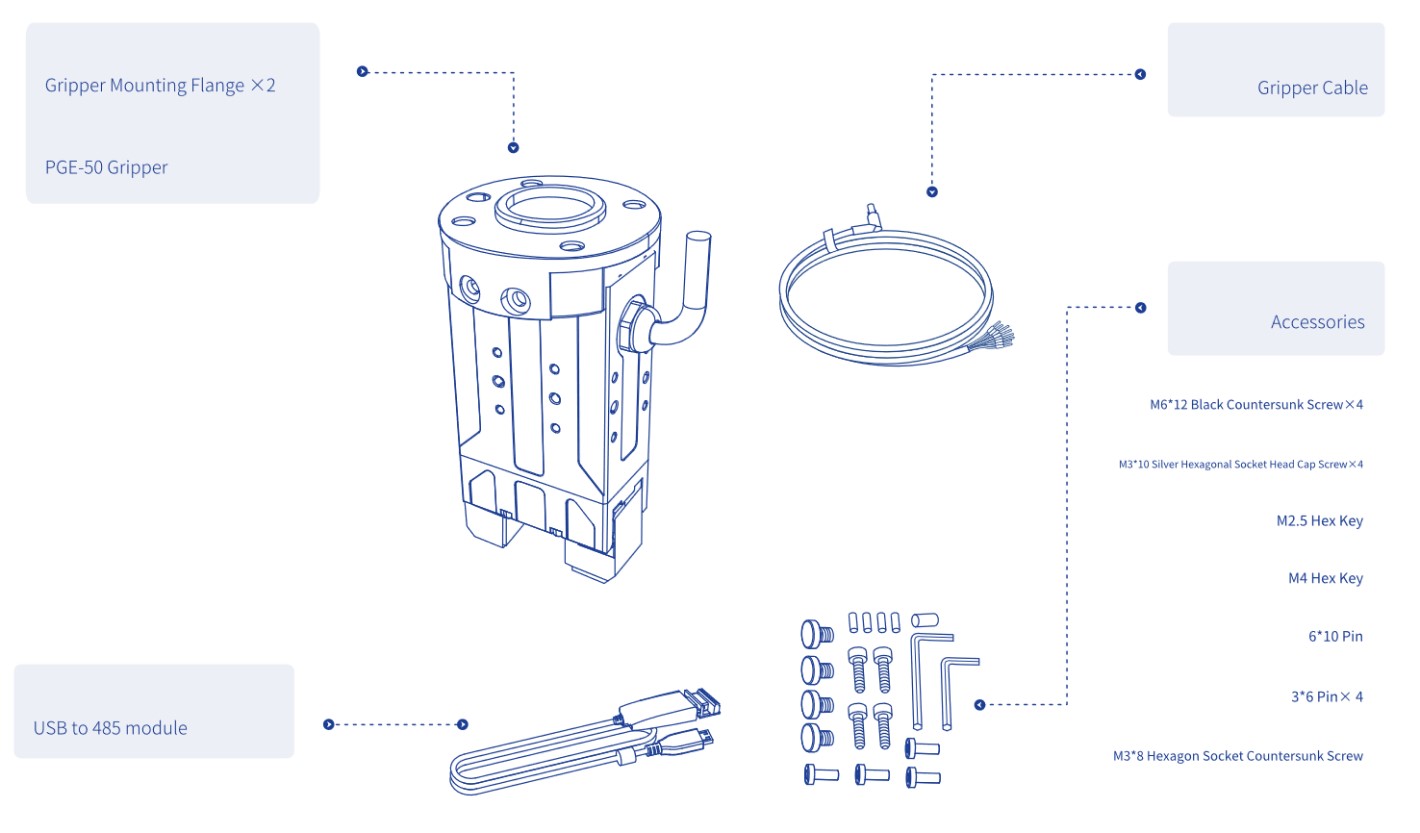 Gripper Mounting Flange ×2

PGE-50 Gripper

Gripper Cable

Accessories

M6*12 Black Countersunk Screw×4

M3*10 Silver Hexagonal Socket Head Cap Screw×4

M2.5 Hex Key

M4 Hex Key

6*10 Pin

3*6 Pin× 4

M3*8 Hexagon Socket Countersunk Screw

USB to 485 module