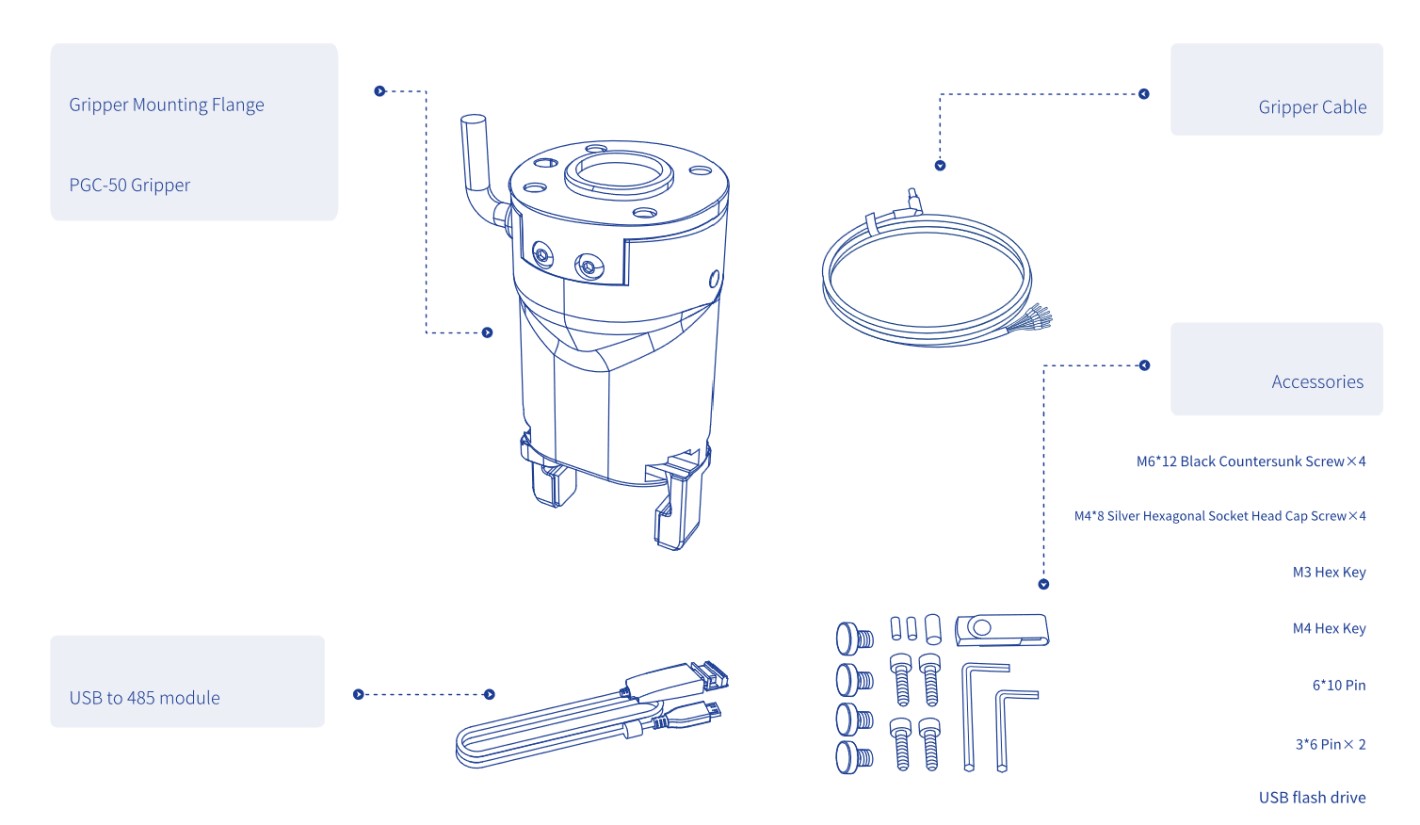 Gripper Mounting Flange

PGC-50 Gripper

Gripper Cable

Accessories

M6*12 Black Countersunk Screw×4

M4*8 Silver Hexagonal Socket Head Cap Screw×4

M3 Hex Key

M4 Hex Key

6*10 Pin

3*6 Pin× 2

USB flash drive

USB to 485 module