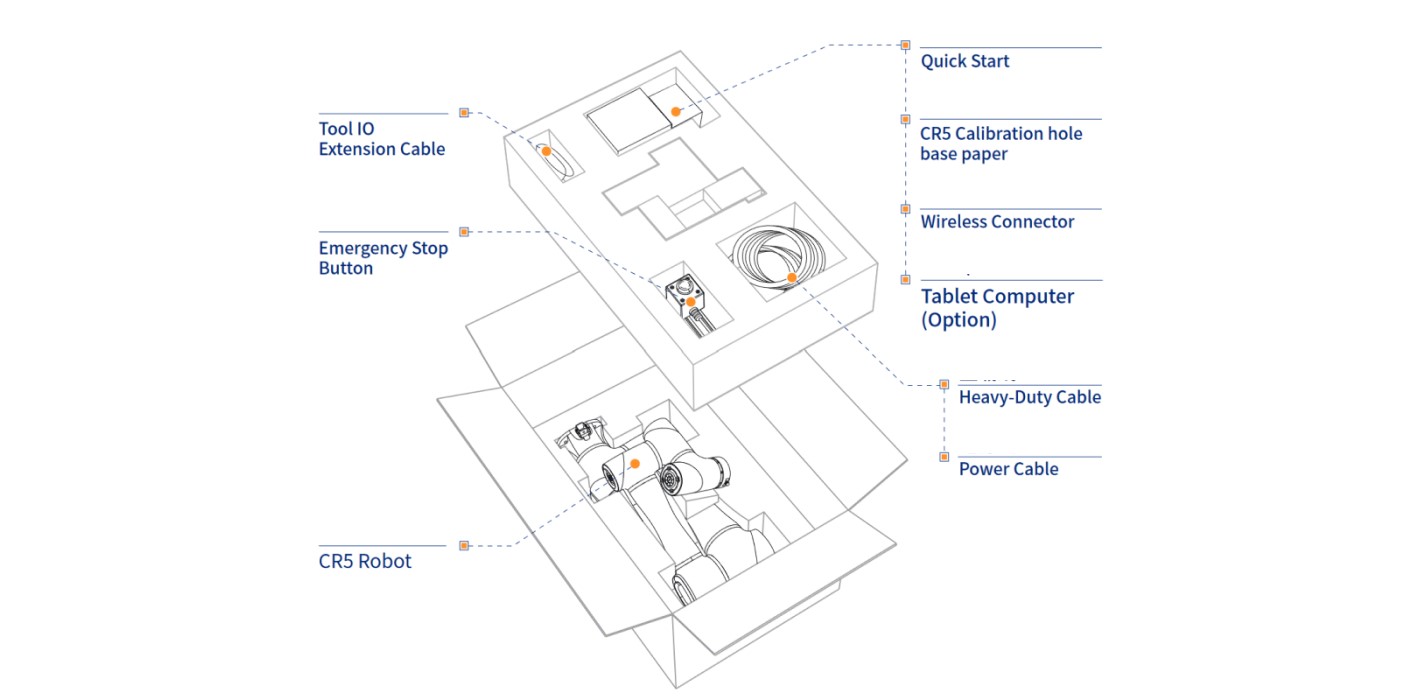 Tool IO
Extension Cable

Emergency Stop
Button

CR5 Robot

Quick Start

CR5 Calibration hole
base paper

Wireless Connector

Tablet Computer
(Option)

Heavy-Duty Cable

Power Cable