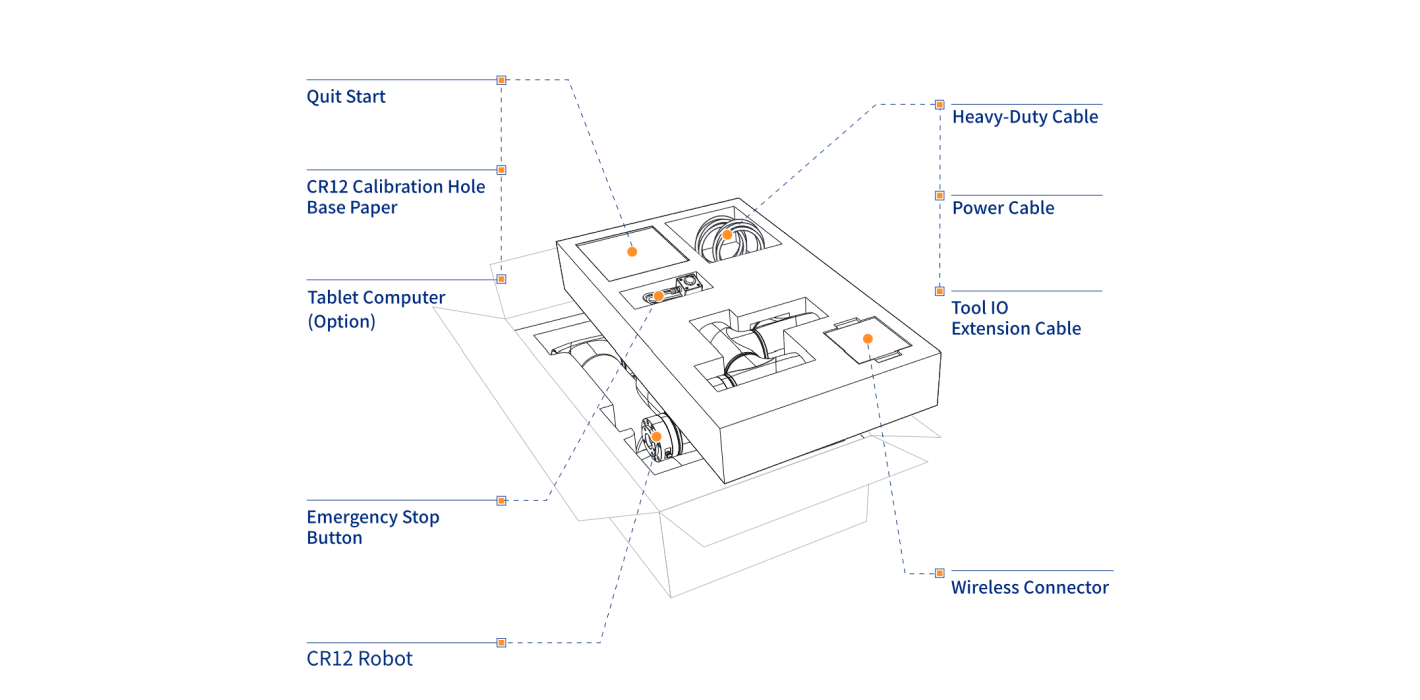 Quit Start

CR12 Calibration Hole Base Paper

Tablet Computer (Option)

Emergency Stop Button

CR12 Robot

Heavy-Duty Cable

Power Cable

Tool IO Extension Cable

Wireless Connector